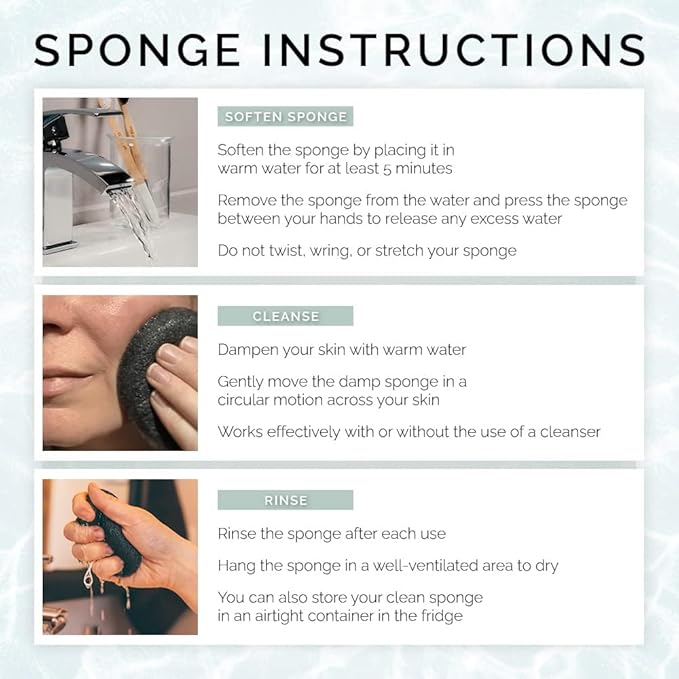 SPONGE INSTRUCTIONS

SOFTEN SPONGE

Soften the sponge by placing it in warm water for at least 5 minutes

Remove the sponge from the water and press the sponge between your hands to release any excess water

Do not twist, wring, or stretch your sponge

CLEANSE

Dampen your skin with warm water

Gently move the damp sponge in a circular motion across your skin

Works effectively with or without the use of a cleanser

RINSE

Rinse the sponge after each use

Hang the sponge in a well-ventilated area to dry

You can also store your clean sponge in an airtight container in the fridge