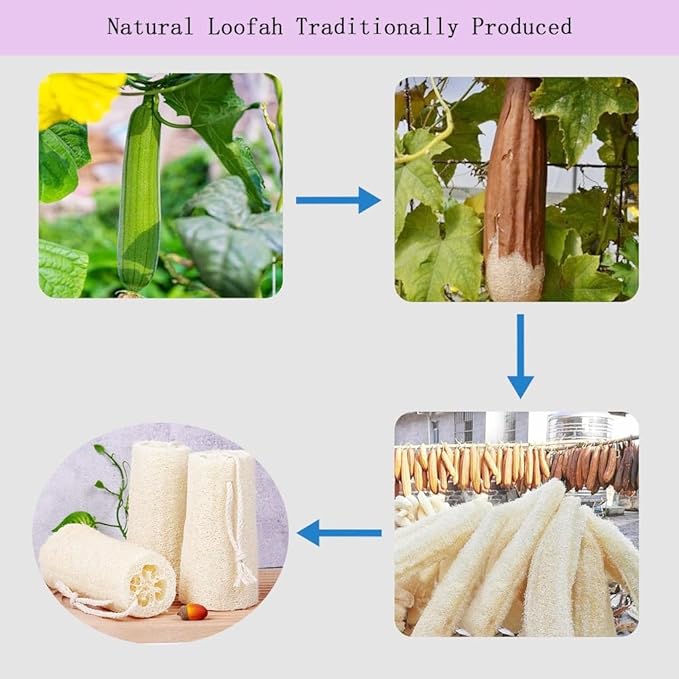 Natural Loofah Traditionally Produced