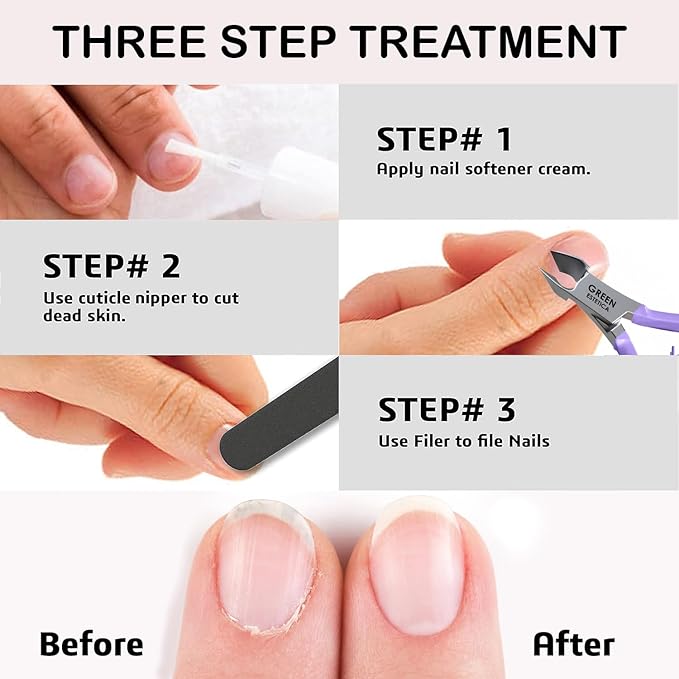 THREE STEP TREATMENT

STEP# 1
Apply nail softener cream.

STEP# 2
Use cuticle nipper to cut dead skin.

GREEN ESTETICA

STEP# 3
Use Filer to file Nails

Before

After