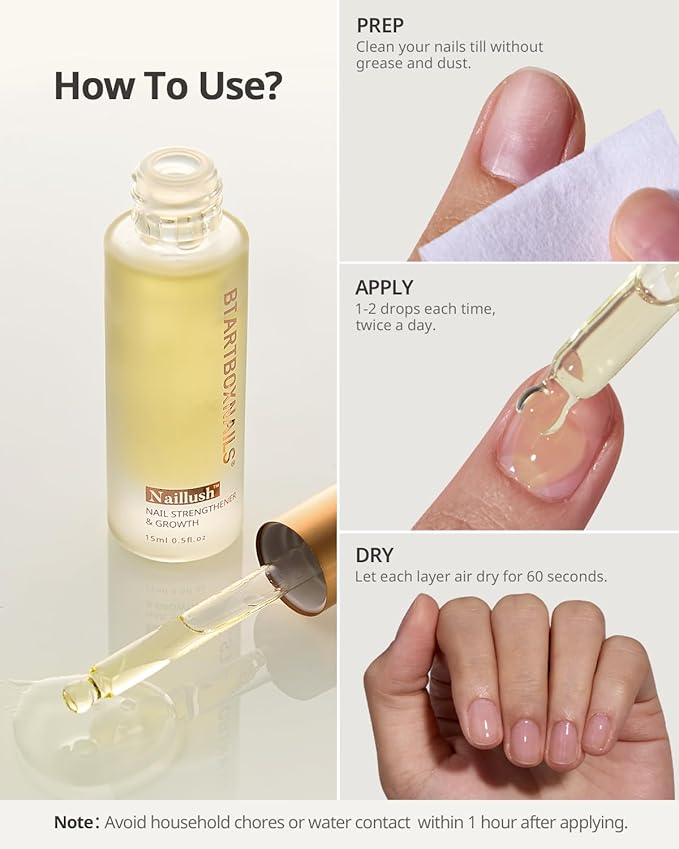 How To Use?

BTARTBOXNAILS®

Naillush™
NAIL STRENGTHENER & GROWTH
15ml 0.5fl.oz

PREP
Clean your nails till without grease and dust.

APPLY
1-2 drops each time, twice a day.

DRY
Let each layer air dry for 60 seconds.

Note: Avoid household chores or water contact within 1 hour after applying.