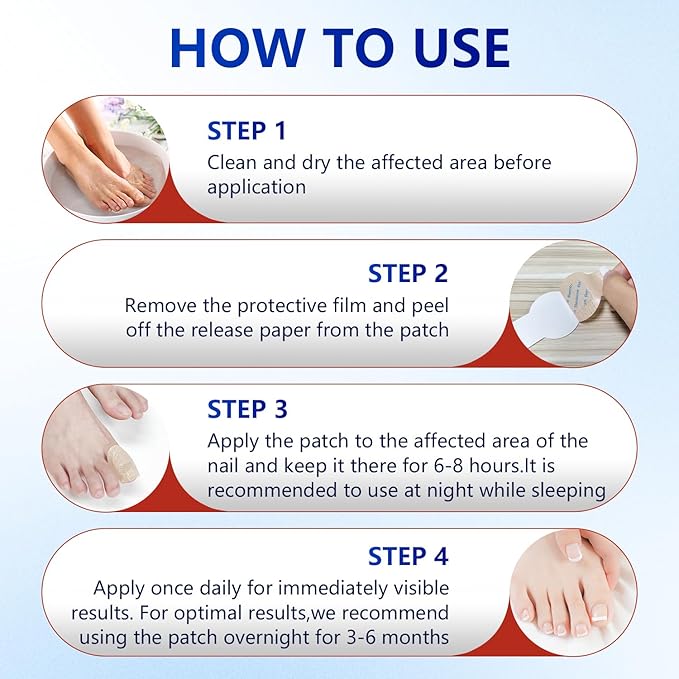 HOW TO USE

STEP 1
Clean and dry the affected area before application

STEP 2
Remove the protective film and peel off the release paper from the patch

STEP 3
Apply the patch to the affected area of the nail and keep it there for 6-8 hours.It is recommended to use at night while sleeping

STEP 4
Apply once daily for immediately visible results. For optimal results,we recommend using the patch overnight for 3-6 months