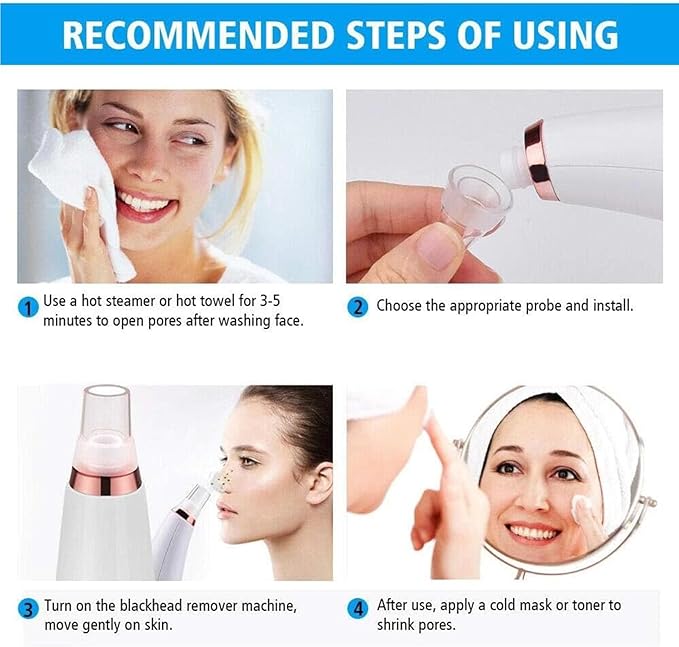 RECOMMENDED STEPS OF USING

1 Use a hot steamer or hot towel for 3-5 minutes to open pores after washing face.

2 Choose the appropriate probe and install.

3 Turn on the blackhead remover machine, move gently on skin.

4 After use, apply a cold mask or toner to shrink pores.