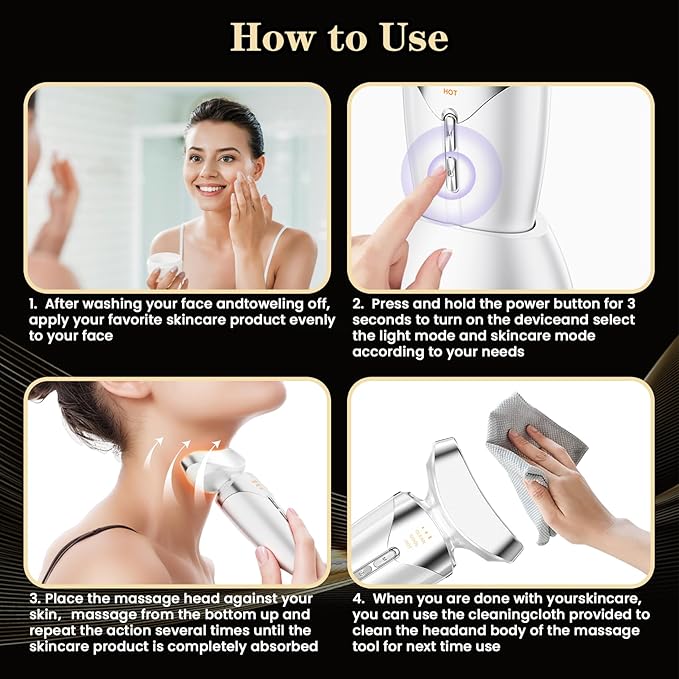 How to Use

HOT

1. After washing your face andtoweling off, apply your favorite skincare product evenly to your face

2. Press and hold the power button for 3 seconds to turn on the deviceand select the light mode and skincare mode according to your needs

3. Place the massage head against your skin, massage from the bottom up and repeat the action several times until the skincare product is completely absorbed

4. When you are done with yourskincare, you can use the cleaningcloth provided to clean the headand body of the massage tool for next time use