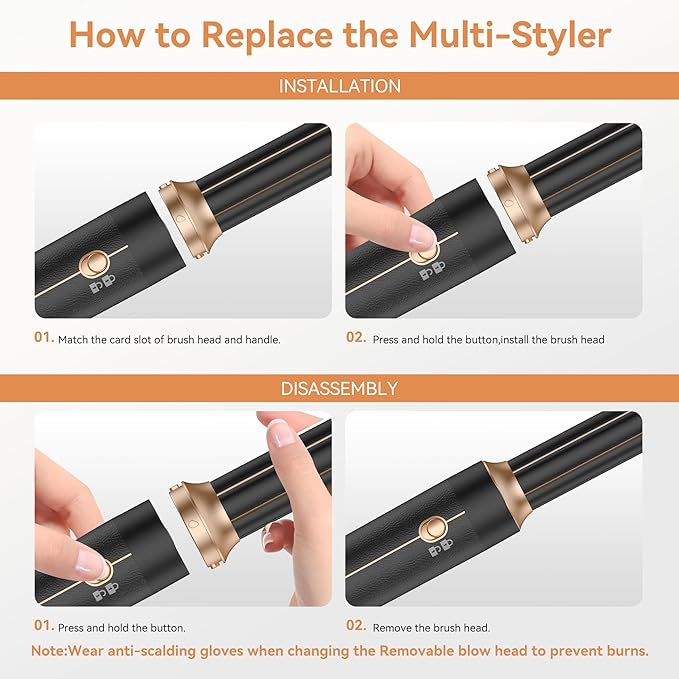 How to Replace the Multi-Styler

INSTALLATION

01. Match the card slot of brush head and handle.

02. Press and hold the button,install the brush head

DISASSEMBLY

01. Press and hold the button.

02. Remove the brush head.

Note:Wear anti-scalding gloves when changing the Removable blow head to prevent burns.