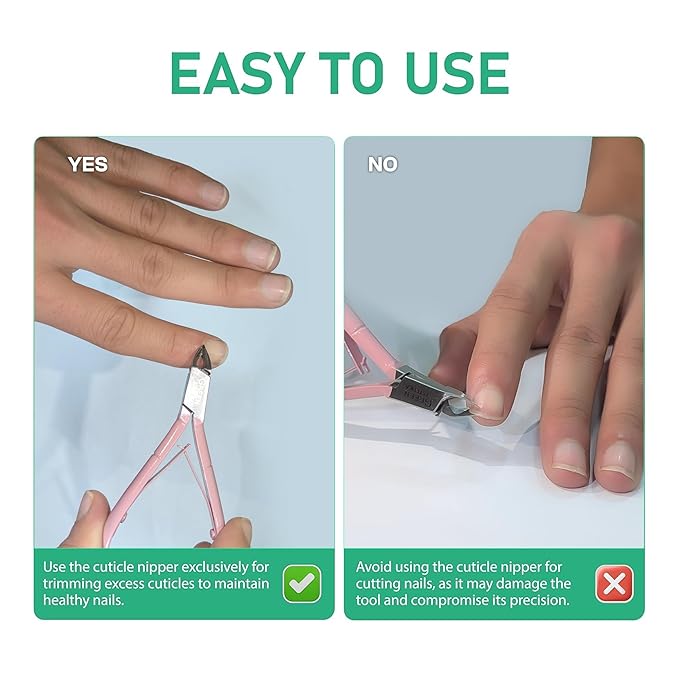 EASY TO USE

YES

Use the cuticle nipper exclusively for trimming excess cuticles to maintain healthy nails.

NO

Avoid using the cuticle nipper for cutting nails, as it may damage the tool and compromise its precision.