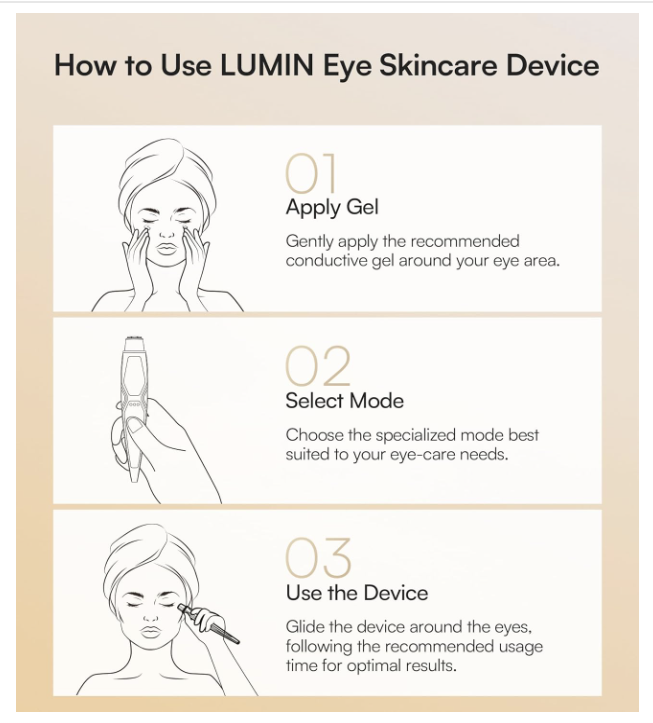 How to Use LUMIN Eye Skincare Device

01
Apply Gel
Gently apply the recommended conductive gel around your eye area.

02
Select Mode
Choose the specialized mode best suited to your eye-care needs.

03
Use the Device
Glide the device around the eyes, following the recommended usage time for optimal results.