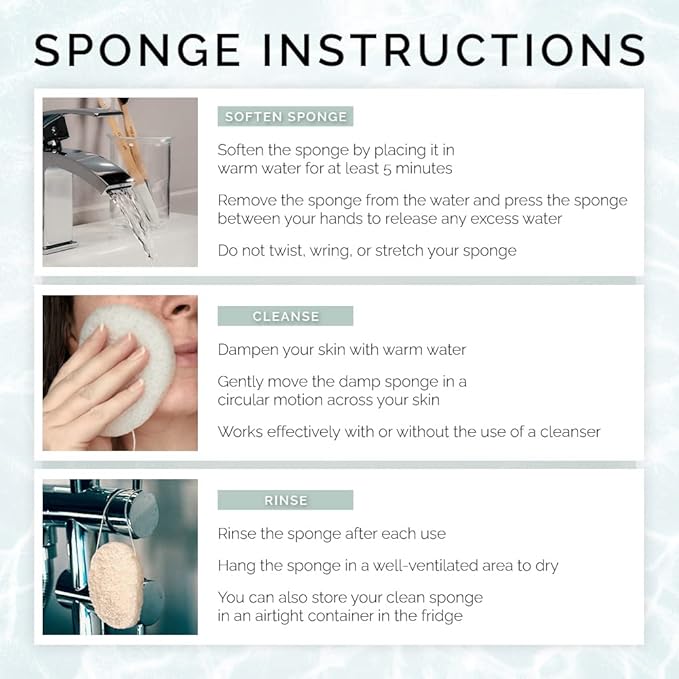 SPONGE INSTRUCTIONS

SOFTEN SPONGE

Soften the sponge by placing it in warm water for at least 5 minutes

Remove the sponge from the water and press the sponge between your hands to release any excess water

Do not twist, wring, or stretch your sponge

CLEANSE

Dampen your skin with warm water

Gently move the damp sponge in a circular motion across your skin

Works effectively with or without the use of a cleanser

RINSE

Rinse the sponge after each use

Hang the sponge in a well-ventilated area to dry

You can also store your clean sponge in an airtight container in the fridge