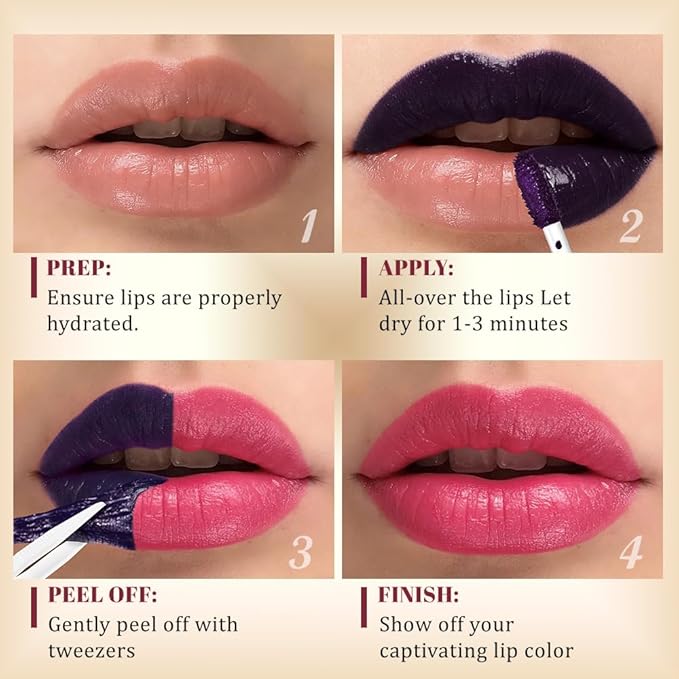 1

PREP:
Ensure lips are properly hydrated.

2

APPLY:
All-over the lips Let dry for 1-3 minutes

3

PEEL OFF:
Gently peel off with tweezers

4

FINISH:
Show off your captivating lip color