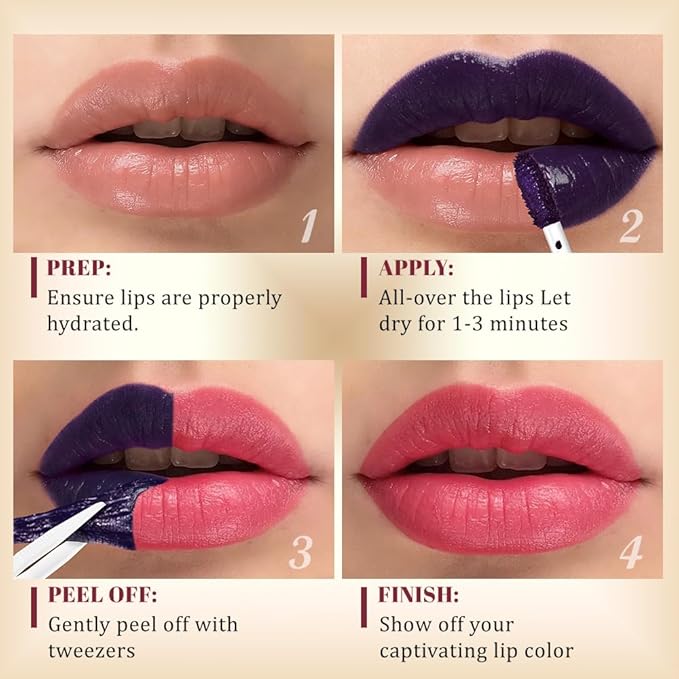 1

PREP:
Ensure lips are properly hydrated.

2

APPLY:
All-over the lips Let dry for 1-3 minutes

3

PEEL OFF:
Gently peel off with tweezers

4

FINISH:
Show off your captivating lip color