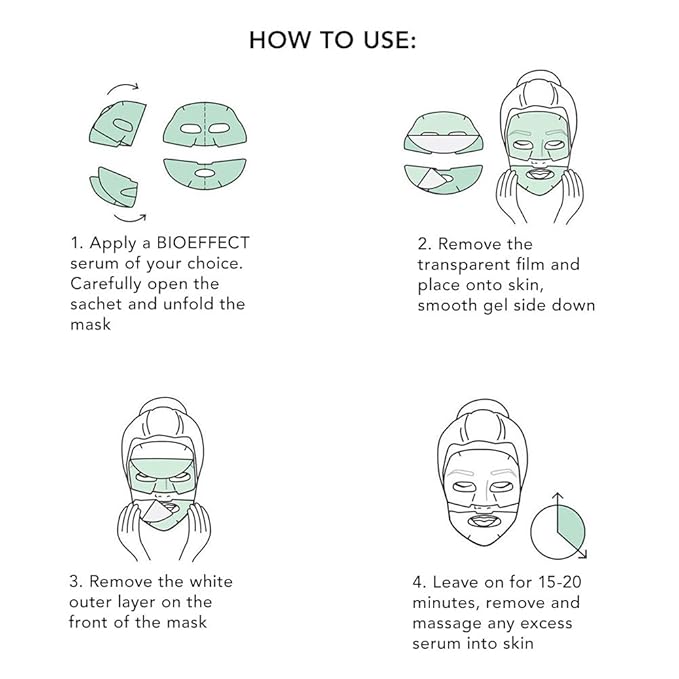 HOW TO USE:

1. Apply a BIOEFFECT serum of your choice. Carefully open the sachet and unfold the mask

2. Remove the transparent film and place onto skin, smooth gel side down

3. Remove the white outer layer on the front of the mask

4. Leave on for 15-20 minutes, remove and massage any excess serum into skin