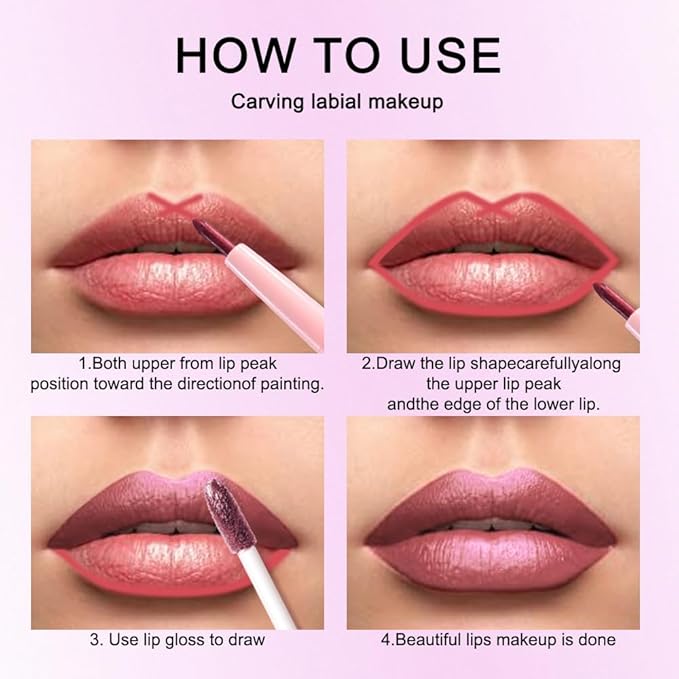 HOW TO USE

Carving labial makeup

1.Both upper from lip peak position toward the directionof painting.

2.Draw the lip shapecarefullyalong the upper lip peak andthe edge of the lower lip.

3. Use lip gloss to draw

4.Beautiful lips makeup is done