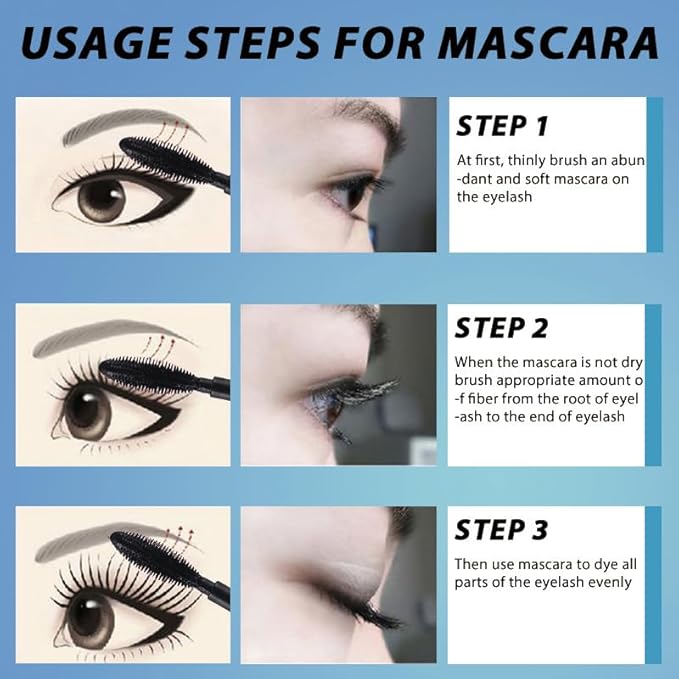 USAGE STEPS FOR MASCARA

STEP 1

At first, thinly brush an abun -dant and soft mascara on the eyelash

STEP 2

When the mascara is not dry brush appropriate amount o -f fiber from the root of eyel -ash to the end of eyelash

STEP 3

Then use mascara to dye all parts of the eyelash evenly