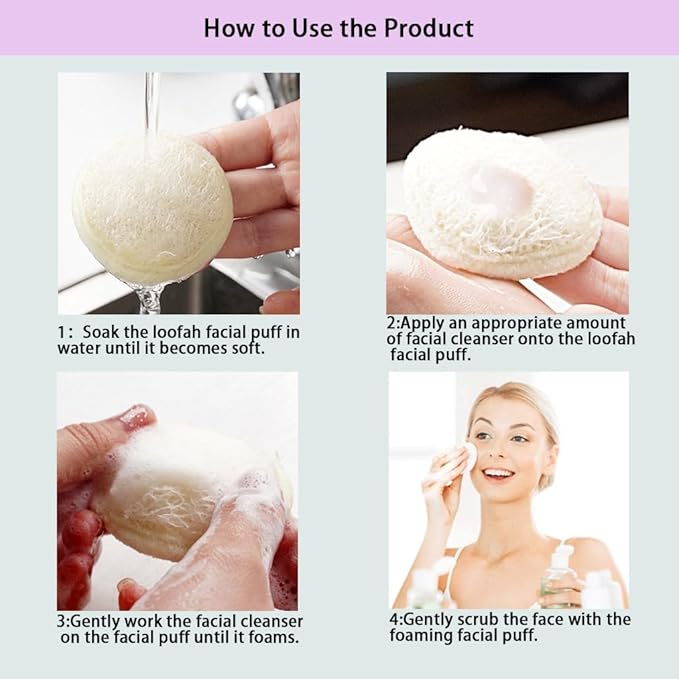 How to Use the Product

1: Soak the loofah facial puff in water until it becomes soft.

2:Apply an appropriate amount of facial cleanser onto the loofah facial puff.

3:Gently work the facial cleanser on the facial puff until it foams.

4:Gently scrub the face with the foaming facial puff.