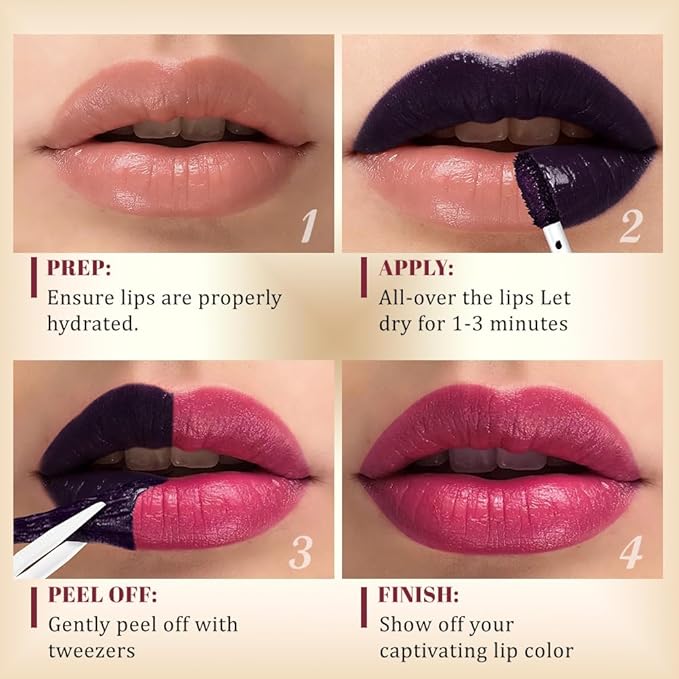 1

PREP:
Ensure lips are properly hydrated.

2

APPLY:
All-over the lips Let dry for 1-3 minutes

3

PEEL OFF:
Gently peel off with tweezers

4

FINISH:
Show off your captivating lip color