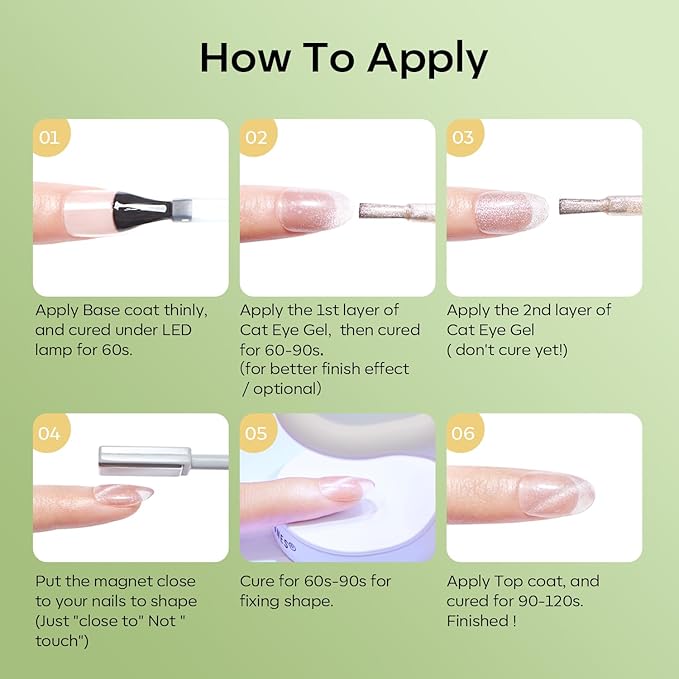 How To Apply

01

Apply Base coat thinly, and cured under LED lamp for 60s.

02

Apply the 1st layer of Cat Eye Gel,  then cured for 60-90s.
(for better finish effect / optional)

03

Apply the 2nd layer of Cat Eye Gel
( don't cure yet!)

04

Put the magnet close to your nails to shape (Just "close to" Not " touch")

05

Cure for 60s-90s for fixing shape.

06

Apply Top coat, and cured for 90-120s.
Finished !