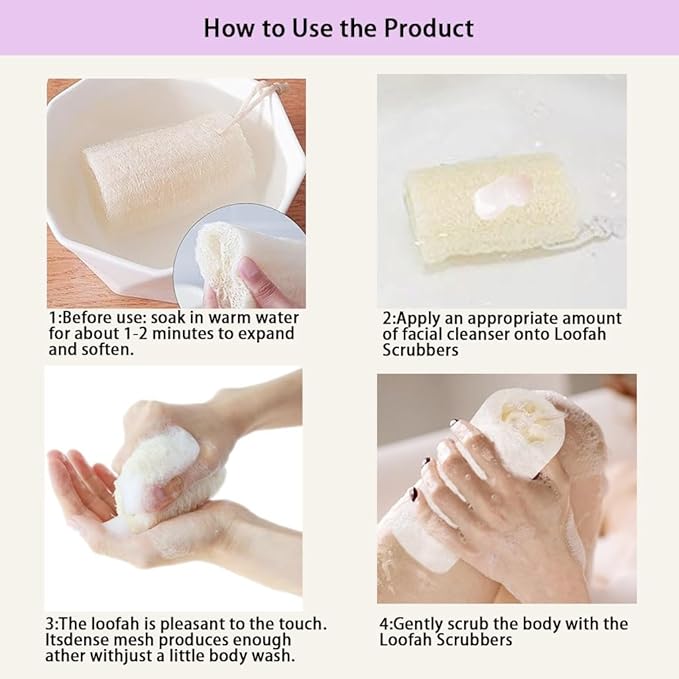 How to Use the Product

1:Before use: soak in warm water for about 1-2 minutes to expand and soften.

2:Apply an appropriate amount of facial cleanser onto Loofah Scrubbers

3:The loofah is pleasant to the touch. Itsdense mesh produces enough ather withjust a little body wash.

4:Gently scrub the body with the Loofah Scrubbers