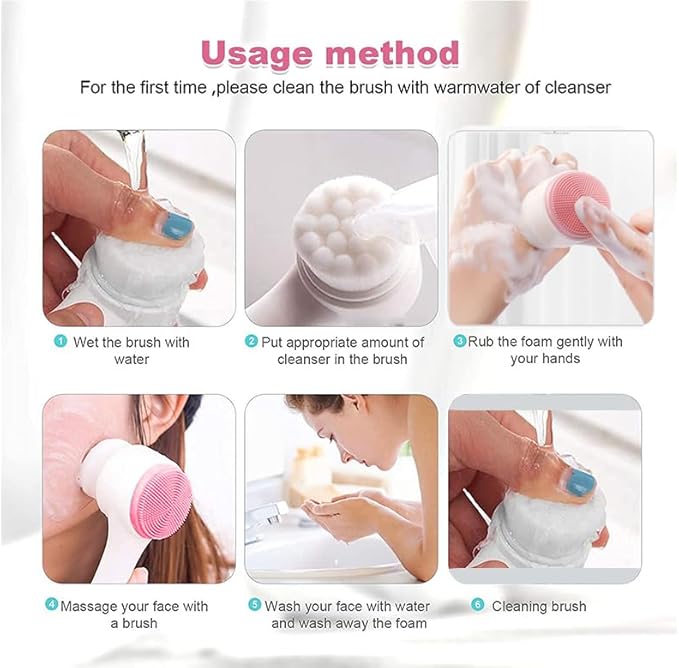 Usage method

For the first time ,please clean the brush with warmwater of cleanser

1 Wet the brush with water

2 Put appropriate amount of cleanser in the brush

3 Rub the foam gently with your hands

4 Massage your face with a brush

5 Wash your face with water and wash away the foam

6 Cleaning brush