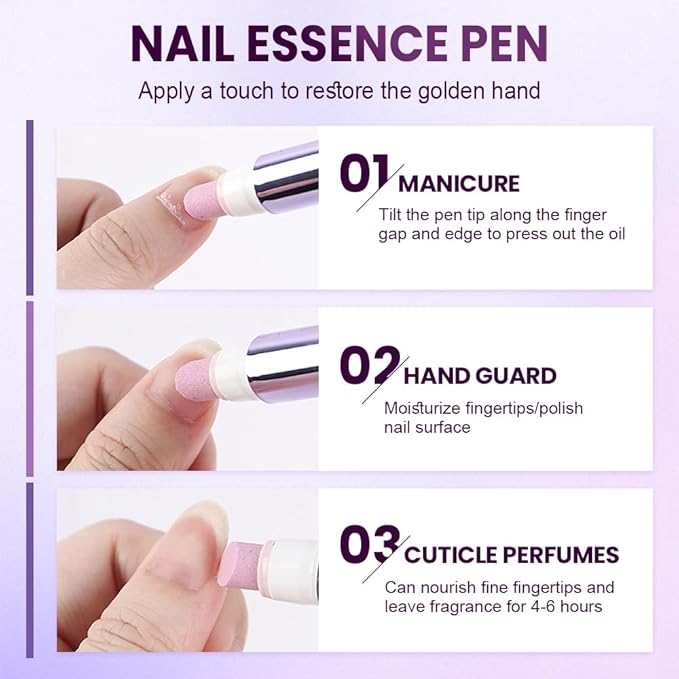 NAIL ESSENCE PEN

Apply a touch to restore the golden hand

01 MANICURE

Tilt the pen tip along the finger gap and edge to press out the oil

02 HAND GUARD

Moisturize fingertips/polish nail surface

03 CUTICLE PERFUMES

Can nourish fine fingertips and leave fragrance for 4-6 hours