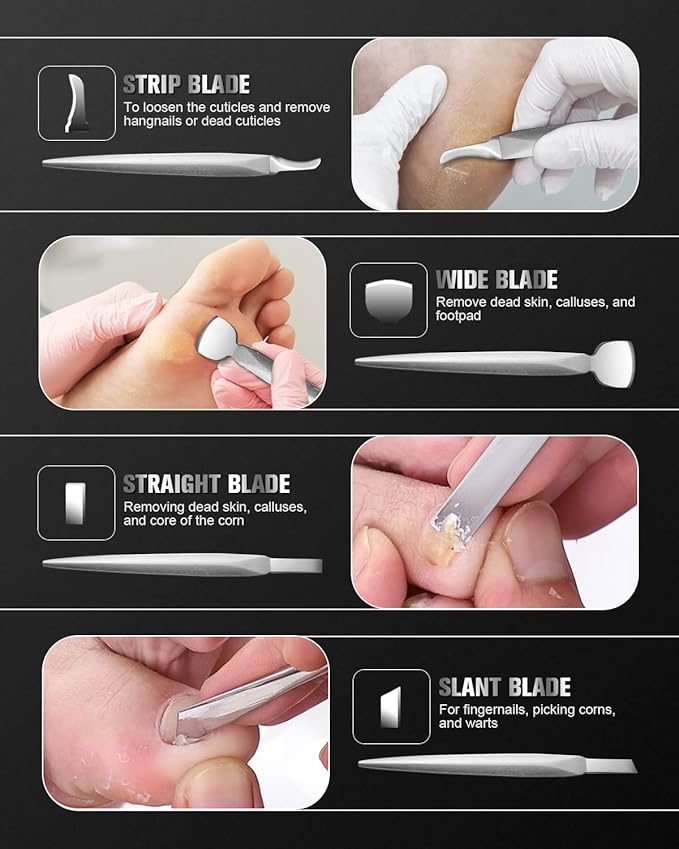 STRIP BLADE
To loosen the cuticles and remove hangnails or dead cuticles

WIDE BLADE
Remove dead skin, calluses, and footpad

STRAIGHT BLADE
Removing dead skin, calluses, and core of the corn

SLANT BLADE
For fingernails, picking corns, and warts