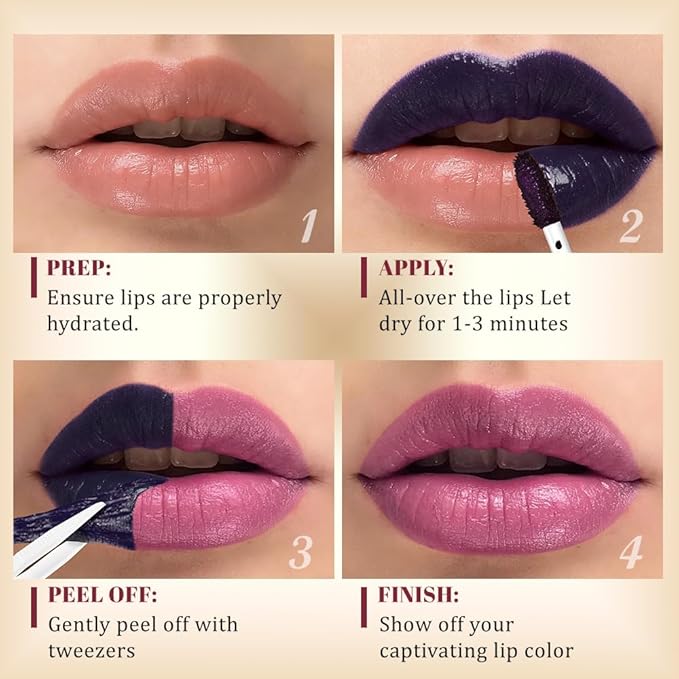 1

PREP:
Ensure lips are properly hydrated.

2

APPLY:
All-over the lips Let dry for 1-3 minutes

3

PEEL OFF:
Gently peel off with tweezers

4

FINISH:
Show off your captivating lip color