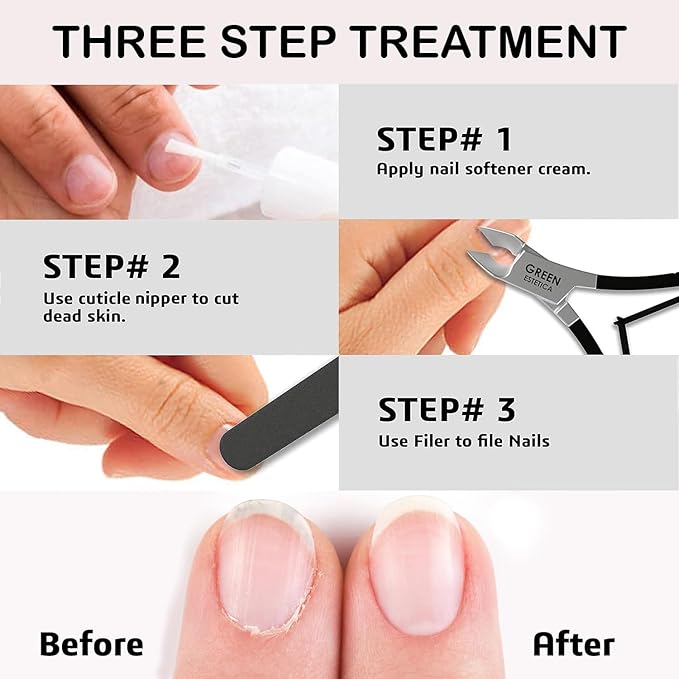 THREE STEP TREATMENT

STEP# 1
Apply nail softener cream.

STEP# 2
Use cuticle nipper to cut dead skin.

GREEN ESTETICA

STEP# 3
Use Filer to file Nails

Before

After