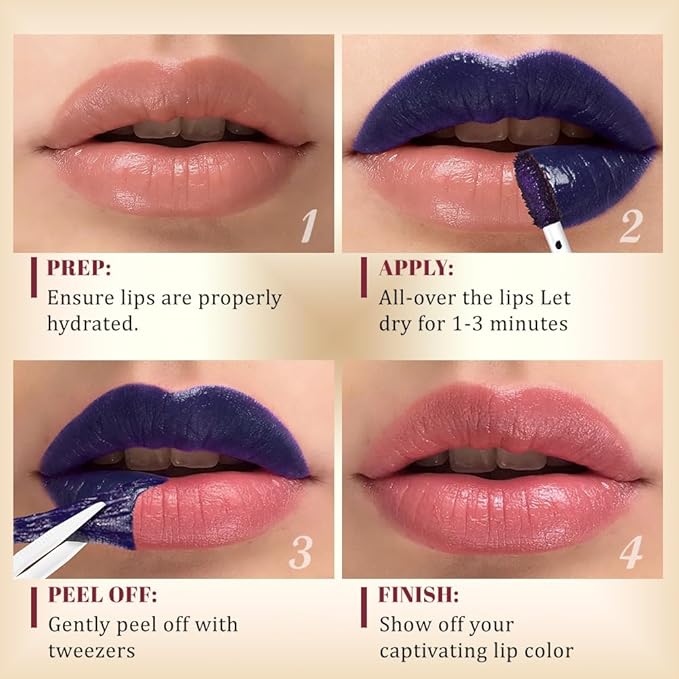 1

PREP:
Ensure lips are properly hydrated.

2

APPLY:
All-over the lips Let dry for 1-3 minutes

3

PEEL OFF:
Gently peel off with tweezers

4

FINISH:
Show off your captivating lip color