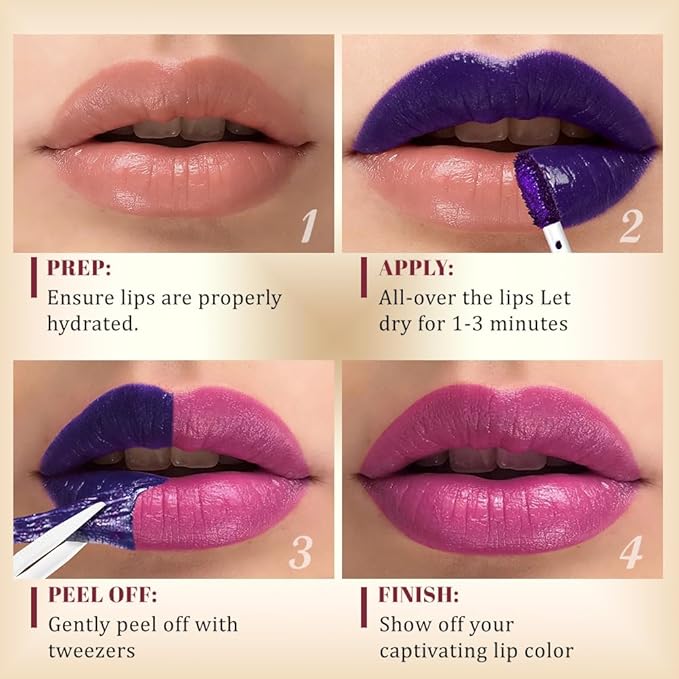 1

PREP:
Ensure lips are properly hydrated.

2

APPLY:
All-over the lips Let dry for 1-3 minutes

3

PEEL OFF:
Gently peel off with tweezers

4

FINISH:
Show off your captivating lip color