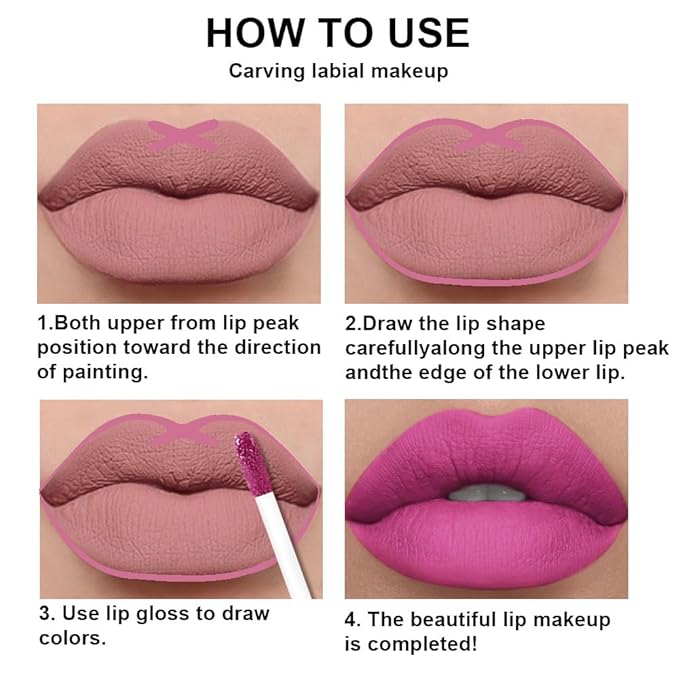 HOW TO USE

Carving labial makeup

1.Both upper from lip peak position toward the direction of painting.

2.Draw the lip shape carefullyalong the upper lip peak andthe edge of the lower lip.

3. Use lip gloss to draw colors.

4. The beautiful lip makeup is completed!