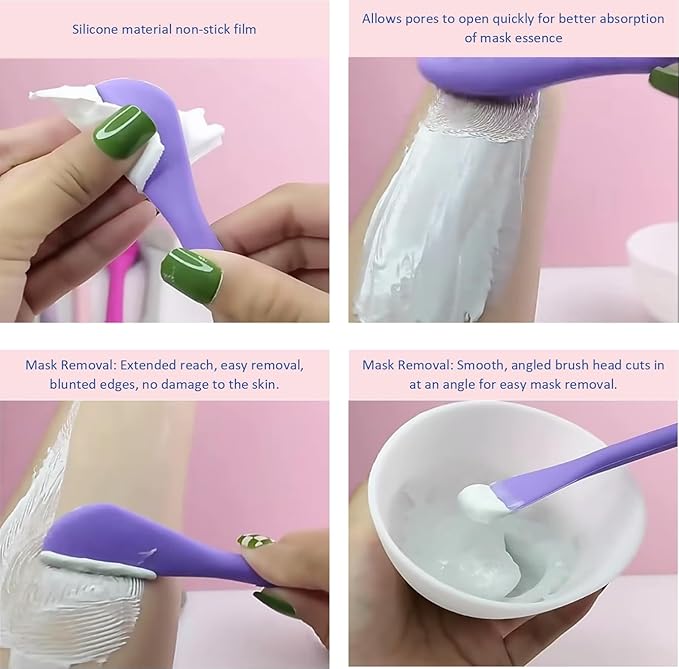 Silicone material non-stick film

Allows pores to open quickly for better absorption of mask essence

Mask Removal: Extended reach, easy removal, blunted edges, no damage to the skin.

Mask Removal: Smooth, angled brush head cuts in at an angle for easy mask removal.