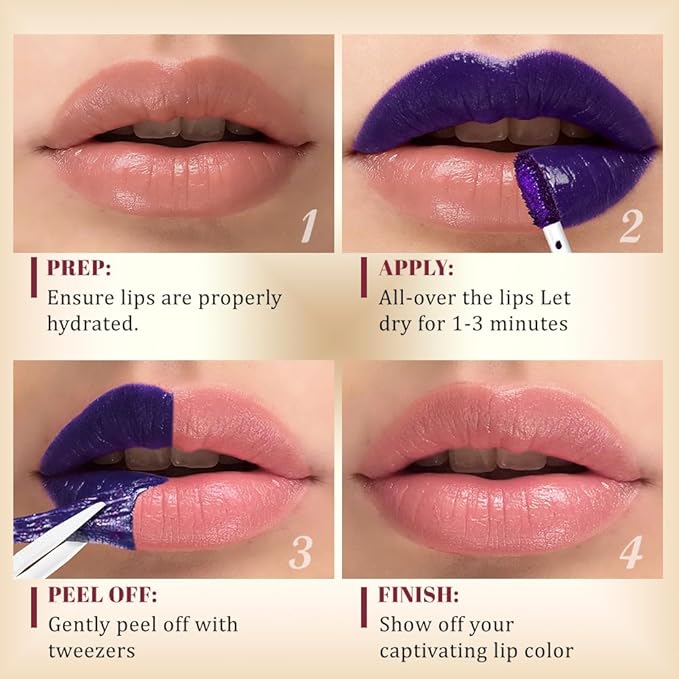 1

PREP:
Ensure lips are properly hydrated.

2

APPLY:
All-over the lips Let dry for 1-3 minutes

3

PEEL OFF:
Gently peel off with tweezers

4

FINISH:
Show off your captivating lip color