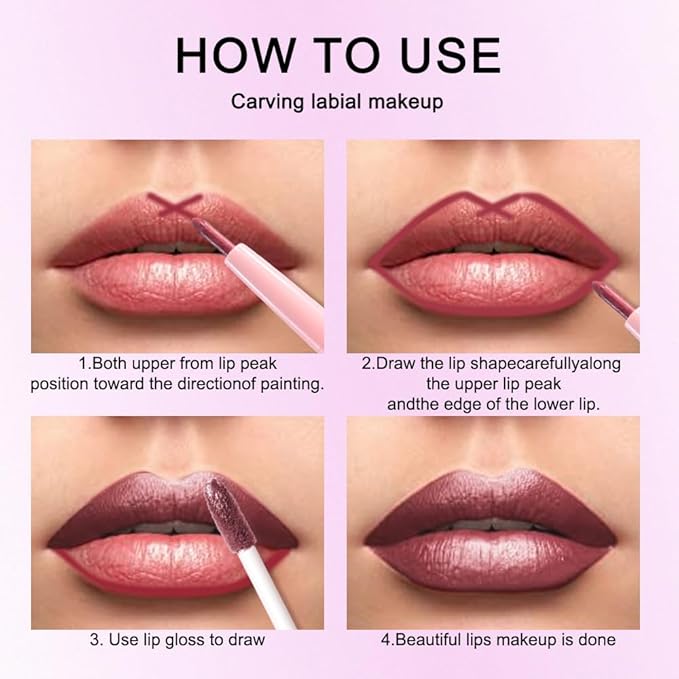 HOW TO USE

Carving labial makeup

1.Both upper from lip peak position toward the directionof painting.

2.Draw the lip shapecarefullyalong the upper lip peak andthe edge of the lower lip.

3. Use lip gloss to draw

4.Beautiful lips makeup is done