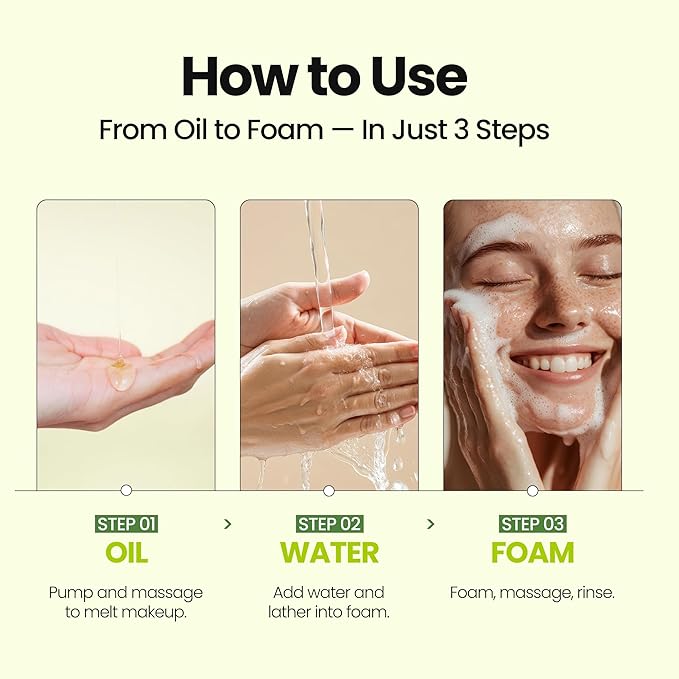 How to Use

From Oil to Foam — In Just 3 Steps

STEP 01
OIL
Pump and massage to melt makeup.

>

STEP 02
WATER
Add water and lather into foam.

>

STEP 03
FOAM
Foam, massage, rinse.