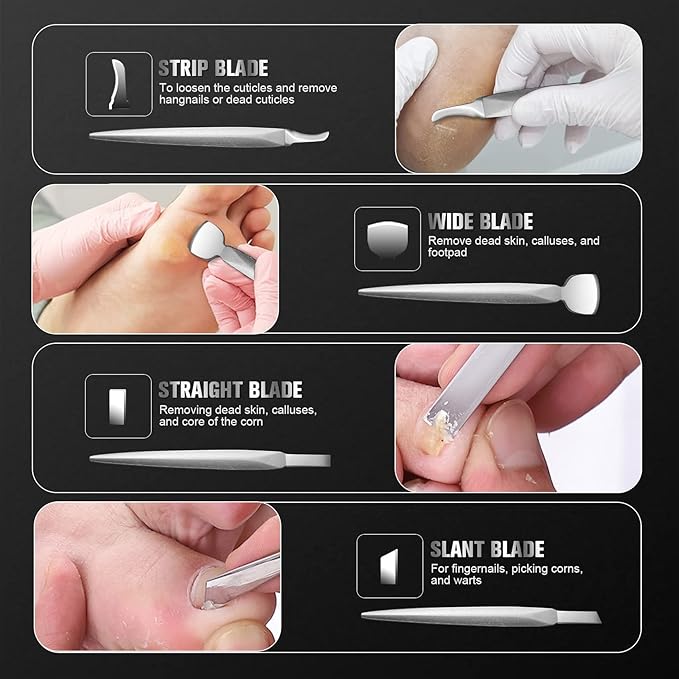 STRIP BLADE
To loosen the cuticles and remove hangnails or dead cuticles

WIDE BLADE
Remove dead skin, calluses, and footpad

STRAIGHT BLADE
Removing dead skin, calluses, and core of the corn

SLANT BLADE
For fingernails, picking corns, and warts