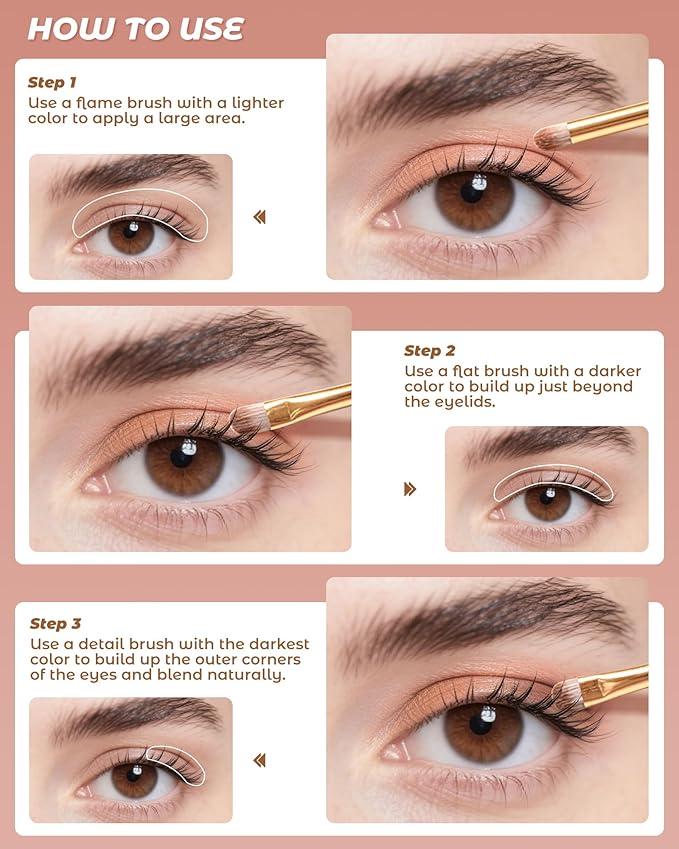 HOW TO USE

Step 1
Use a flame brush with a lighter color to apply a large area.

Step 2
Use a flat brush with a darker color to build up just beyond the eyelids.

Step 3
Use a detail brush with the darkest color to build up the outer corners of the eyes and blend naturally.