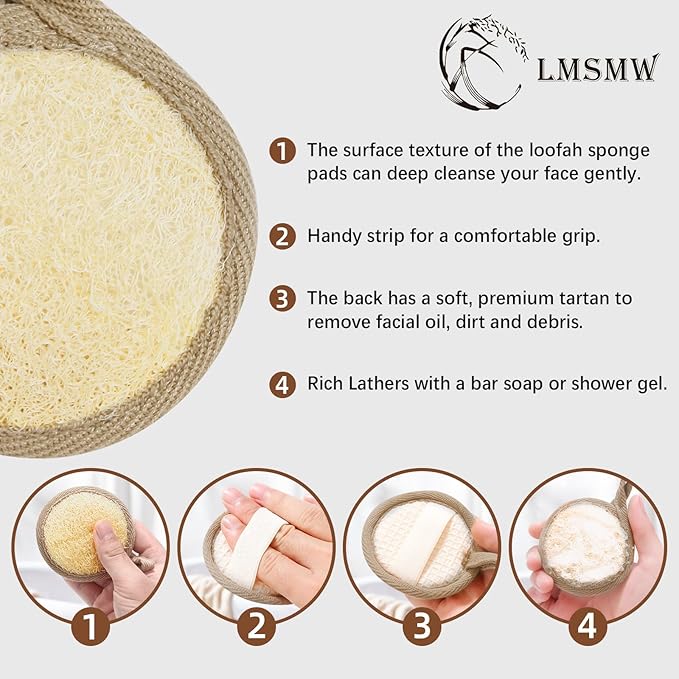 LMSMW

1 The surface texture of the loofah sponge pads can deep cleanse your face gently.

2 Handy strip for a comfortable grip.

3 The back has a soft, premium tartan to remove facial oil, dirt and debris.

4 Rich Lathers with a bar soap or shower gel.

1

2

3

4