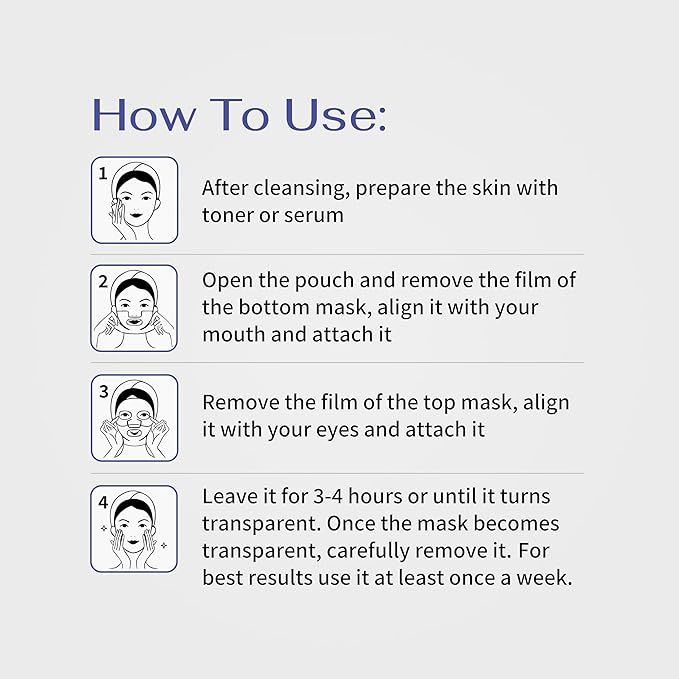 How To Use:

1

After cleansing, prepare the skin with toner or serum

2

Open the pouch and remove the film of the bottom mask, align it with your mouth and attach it

3

Remove the film of the top mask, align it with your eyes and attach it

4

Leave it for 3-4 hours or until it turns transparent. Once the mask becomes transparent, carefully remove it. For best results use it at least once a week.