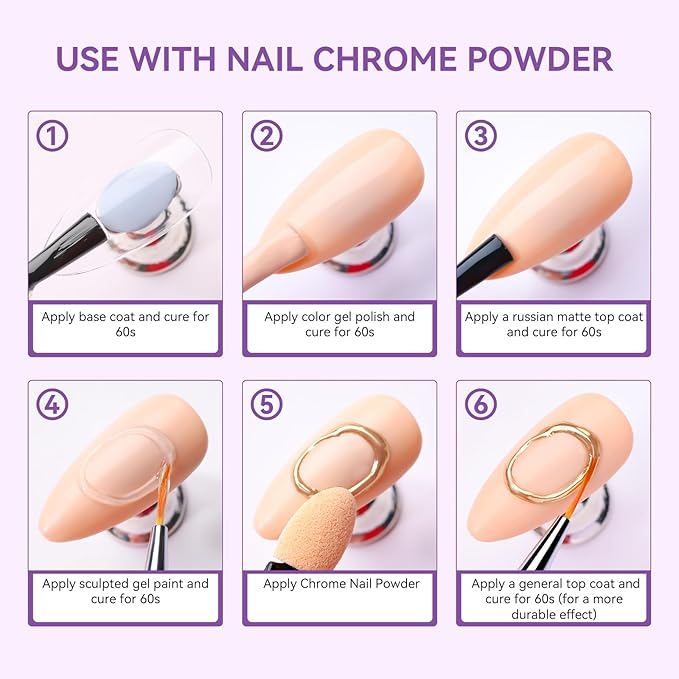 USE WITH NAIL CHROME POWDER

①
Apply base coat and cure for 60s

②
Apply color gel polish and cure for 60s

③
Apply a russian matte top coat and cure for 60s

④
Apply sculpted gel paint and cure for 60s

⑤
Apply Chrome Nail Powder

⑥
Apply a general top coat and cure for 60s (for a more durable effect)