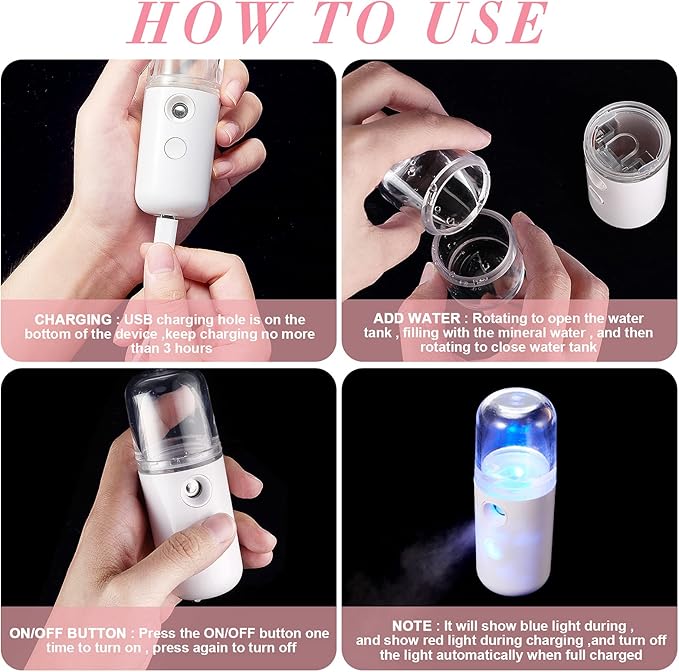 HOW TO USE

CHARGING : USB charging hole is on the bottom of the device ,keep charging no more than 3 hours

ADD WATER : Rotating to open the water tank , filling with the mineral water , and then rotating to close water tank

ON/OFF BUTTON : Press the ON/OFF button one time to turn on , press again to turn off

NOTE : It will show blue light during , and show red light during charging ,and turn off the light automatically when full charged