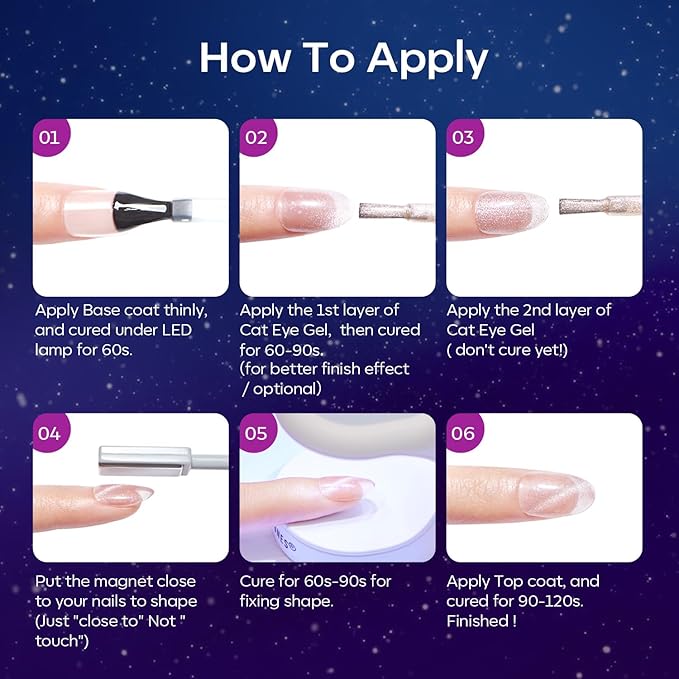 How To Apply

01

Apply Base coat thinly, and cured under LED lamp for 60s.

02

Apply the 1st layer of Cat Eye Gel, then cured for 60-90s. (for better finish effect / optional)

03

Apply the 2nd layer of Cat Eye Gel ( don't cure yet!)

04

Put the magnet close to your nails to shape (Just "close to" Not " touch")

05

Cure for 60s-90s for fixing shape.

06

Apply Top coat, and cured for 90-120s. Finished !