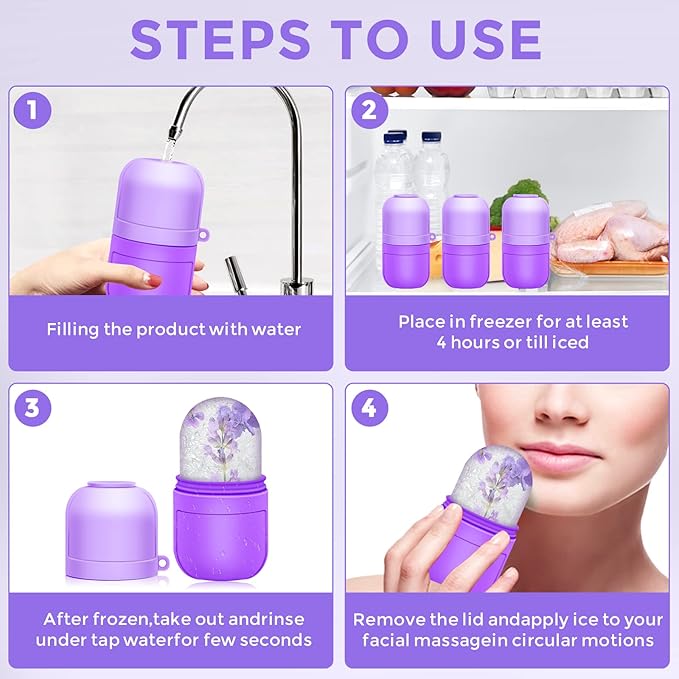 STEPS TO USE

1

Filling the product with water

2

Place in freezer for at least 4 hours or till iced

3

After frozen,take out andrinse under tap waterfor few seconds

4

Remove the lid andapply ice to your facial massagein circular motions