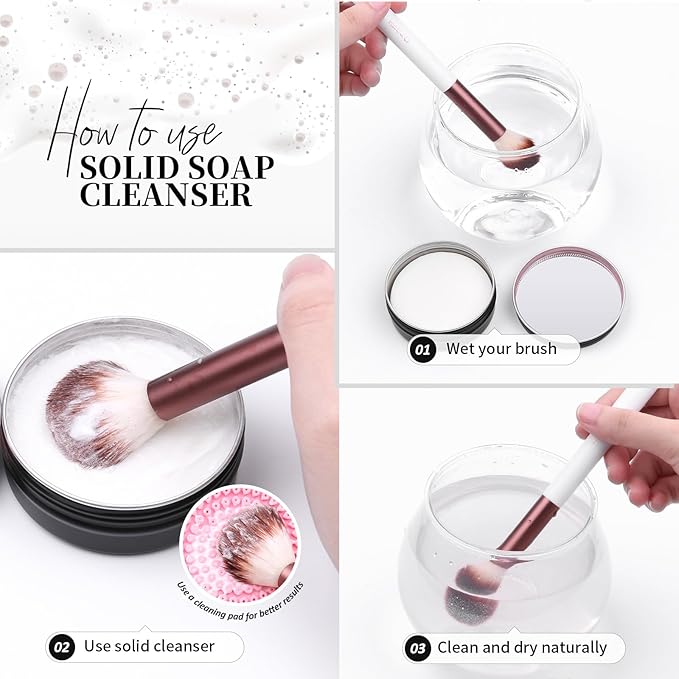 How to use
SOLID SOAP CLEANSER

01 Wet your brush

Use a cleaning pad for better results

02 Use solid cleanser

03 Clean and dry naturally