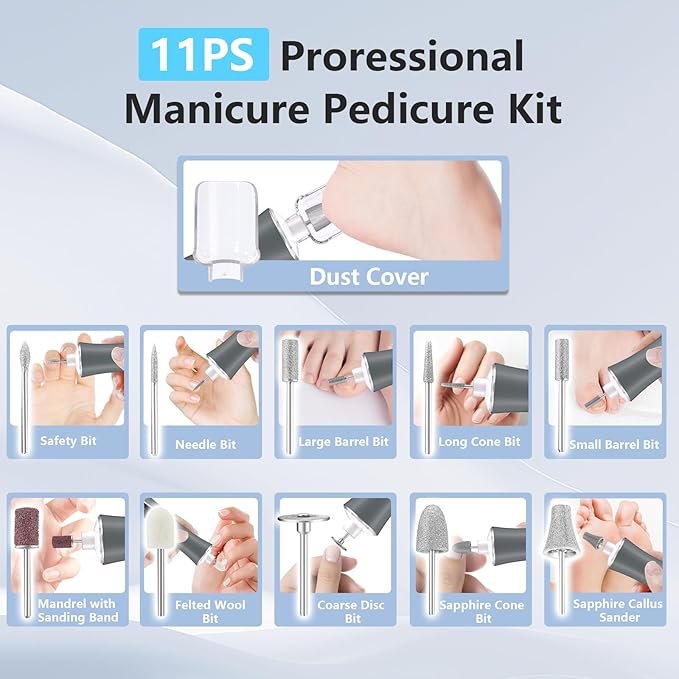 11PS Proressional Manicure Pedicure Kit

Dust Cover

Safety Bit

Needle Bit

Large Barrel Bit

Long Cone Bit

Small Barrel Bit

Mandrel with Sanding Band

Felted Wool Bit

Coarse Disc Bit

Sapphire Cone Bit

Sapphire Callus Sander