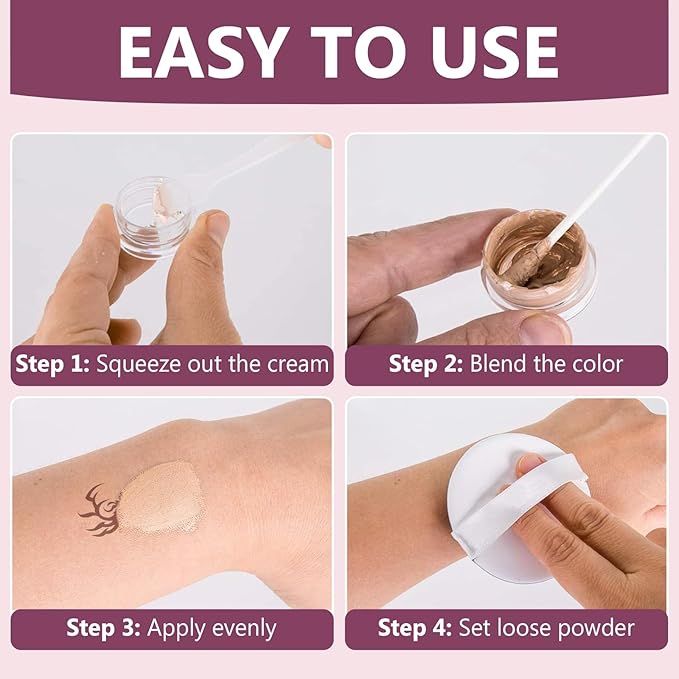 EASY TO USE

Step 1: Squeeze out the cream

Step 2: Blend the color

Step 3: Apply evenly

Step 4: Set loose powder