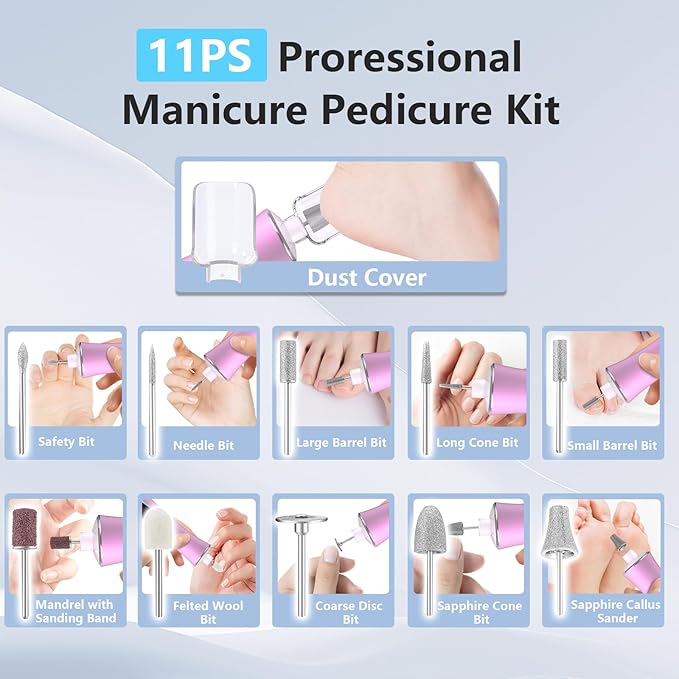 11PS Proressional Manicure Pedicure Kit

Dust Cover

Safety Bit

Needle Bit

Large Barrel Bit

Long Cone Bit

Small Barrel Bit

Mandrel with Sanding Band

Felted Wool Bit

Coarse Disc Bit

Sapphire Cone Bit

Sapphire Callus Sander