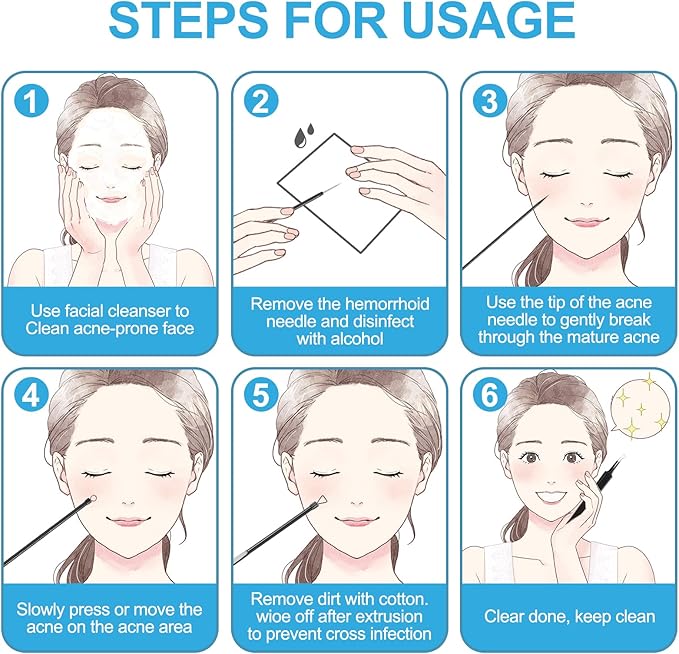 STEPS FOR USAGE

1
Use facial cleanser to Clean acne-prone face

2
Remove the hemorrhoid needle and disinfect with alcohol

3
Use the tip of the acne needle to gently break through the mature acne

4
Slowly press or move the acne on the acne area

5
Remove dirt with cotton. wioe off after extrusion to prevent cross infection

6
Clear done, keep clean