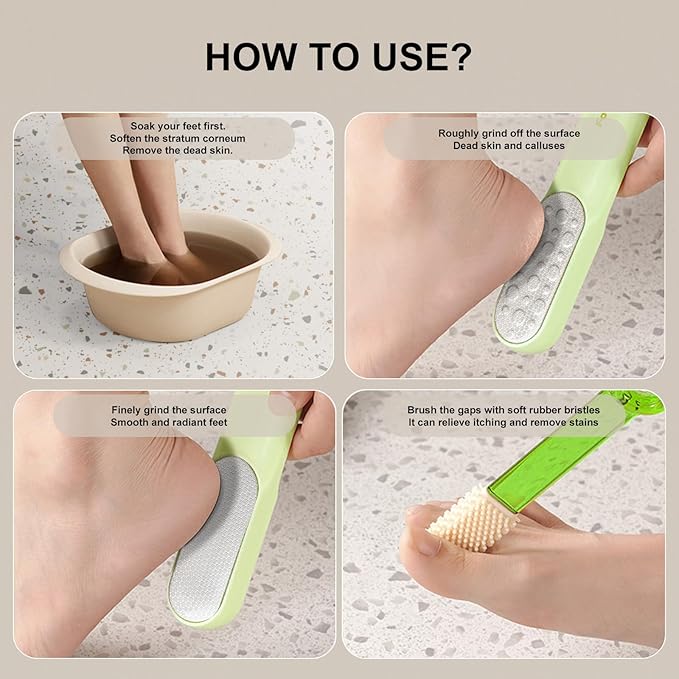 HOW TO USE?

Soak your feet first.
Soften the stratum corneum
Remove the dead skin.

Roughly grind off the surface
Dead skin and calluses

Finely grind the surface
Smooth and radiant feet

Brush the gaps with soft rubber bristles
It can relieve itching and remove stains