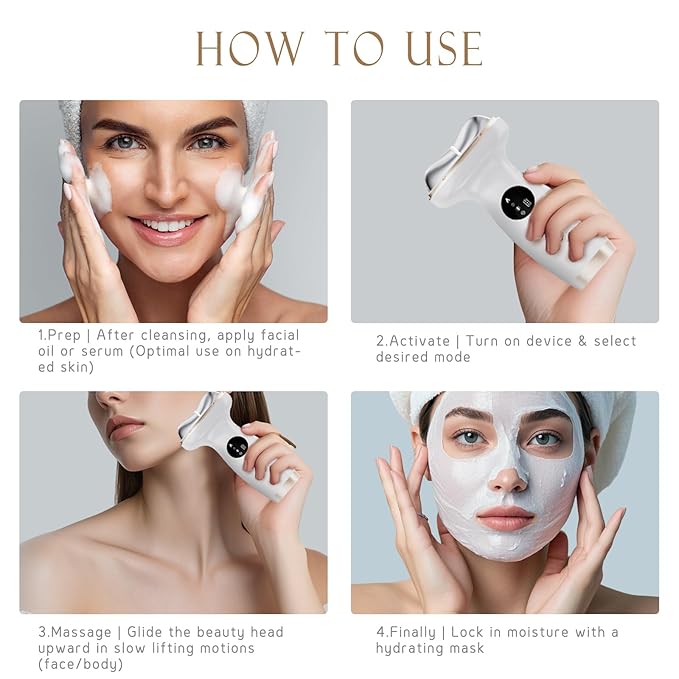 HOW TO USE

1.Prep | After cleansing, apply facial oil or serum (Optimal use on hydrated skin)

2.Activate | Turn on device & select desired mode

3.Massage | Glide the beauty head upward in slow lifting motions (face/body)

4.Finally | Lock in moisture with a hydrating mask