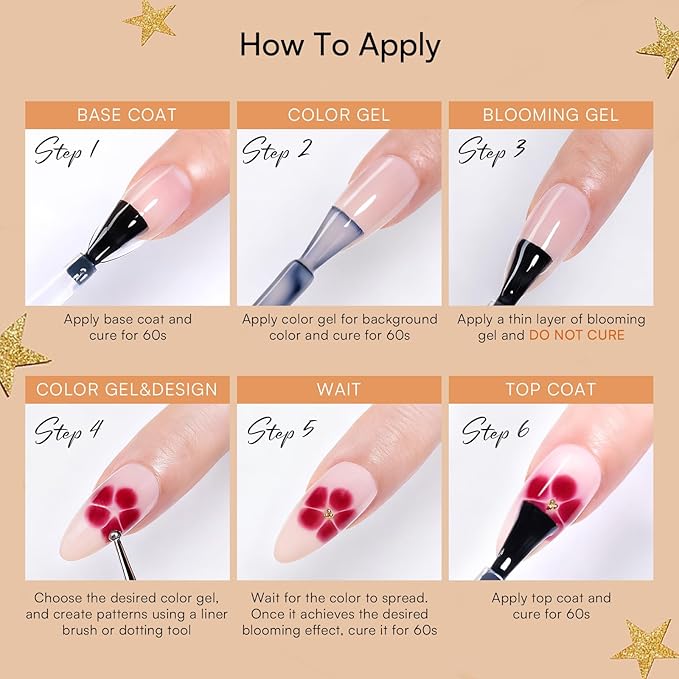 How To Apply

BASE COAT

Step 1

Apply base coat and cure for 60s

COLOR GEL

Step 2

Apply color gel for background color and cure for 60s

BLOOMING GEL

Step 3

Apply a thin layer of blooming gel and DO NOT CURE

COLOR GEL&DESIGN

Step 4

Choose the desired color gel, and create patterns using a liner brush or dotting tool

WAIT

Step 5

Wait for the color to spread. Once it achieves the desired blooming effect, cure it for 60s

TOP COAT

Step 6

Apply top coat and cure for 60s