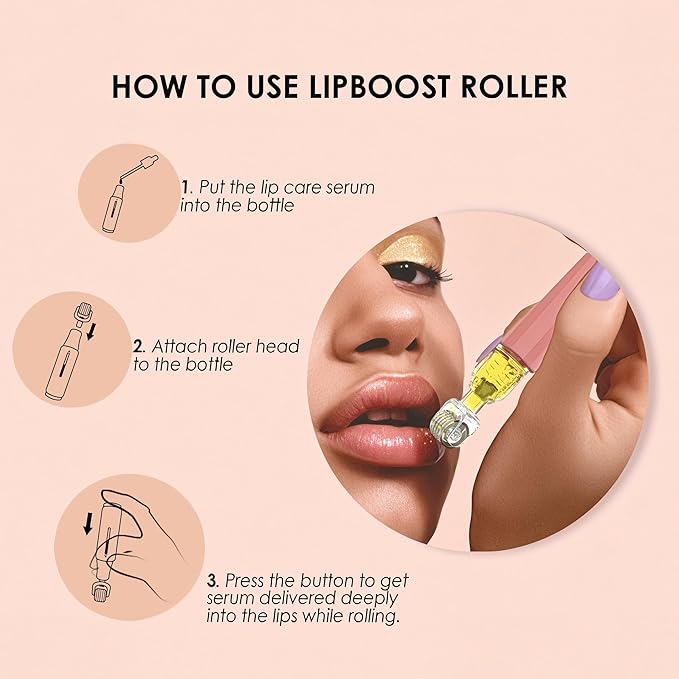 HOW TO USE LIPBOOST ROLLER

1. Put the lip care serum into the bottle

2. Attach roller head to the bottle

3. Press the button to get serum delivered deeply into the lips while rolling.