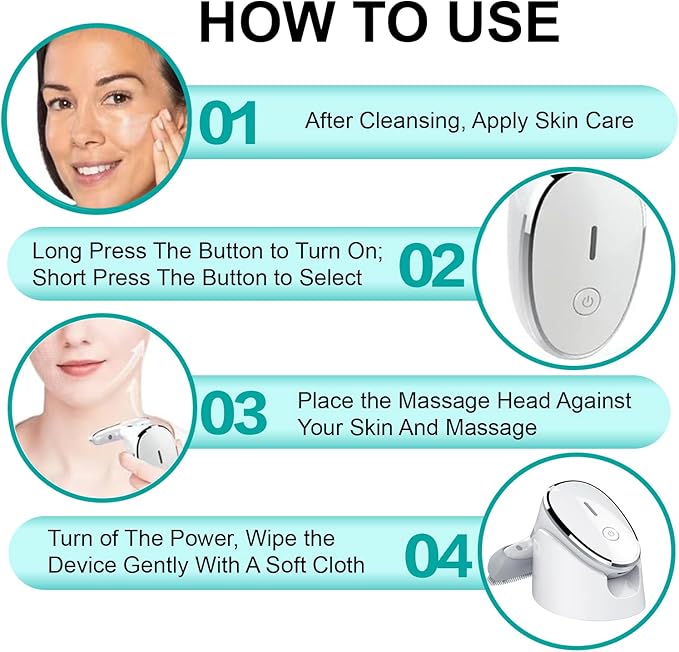 HOW TO USE

01 After Cleansing, Apply Skin Care

Long Press The Button to Turn On; Short Press The Button to Select 02

03 Place the Massage Head Against Your Skin And Massage

Turn of The Power, Wipe the Device Gently With A Soft Cloth 04